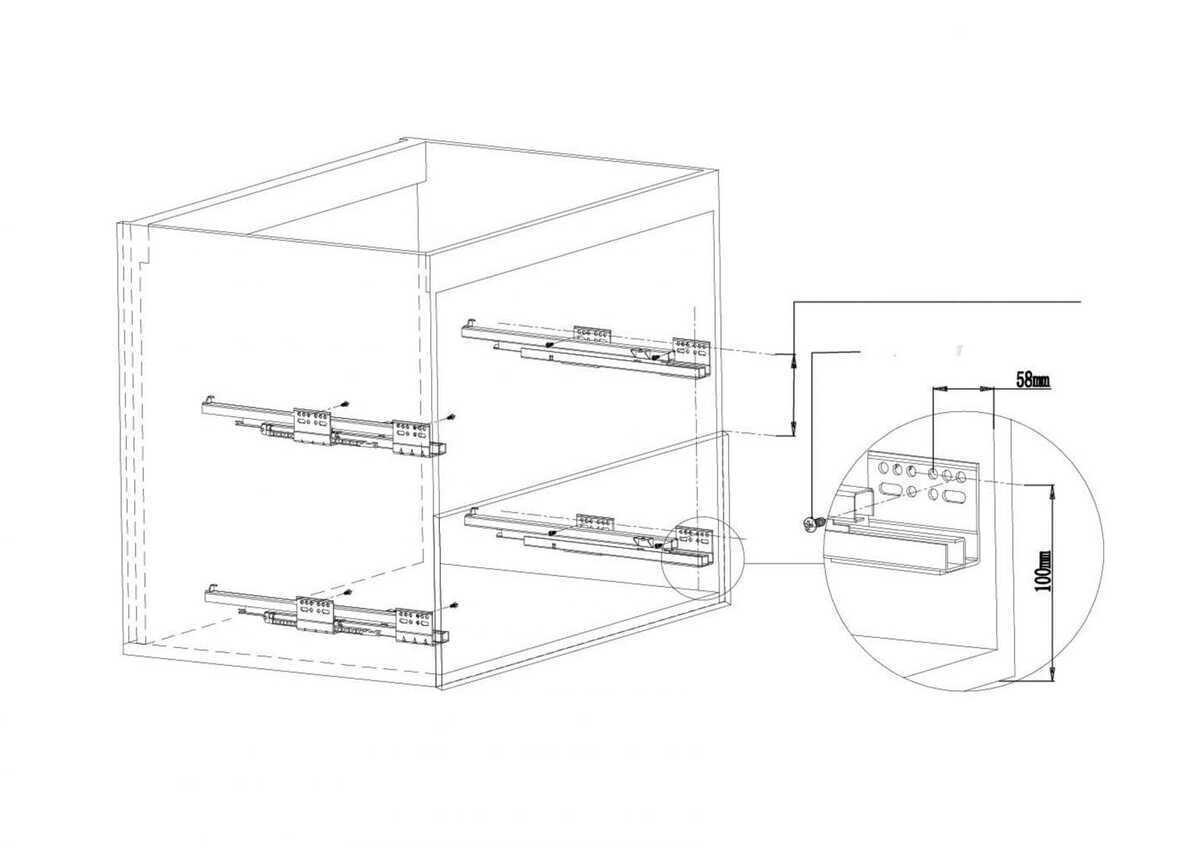 58mm
100mm