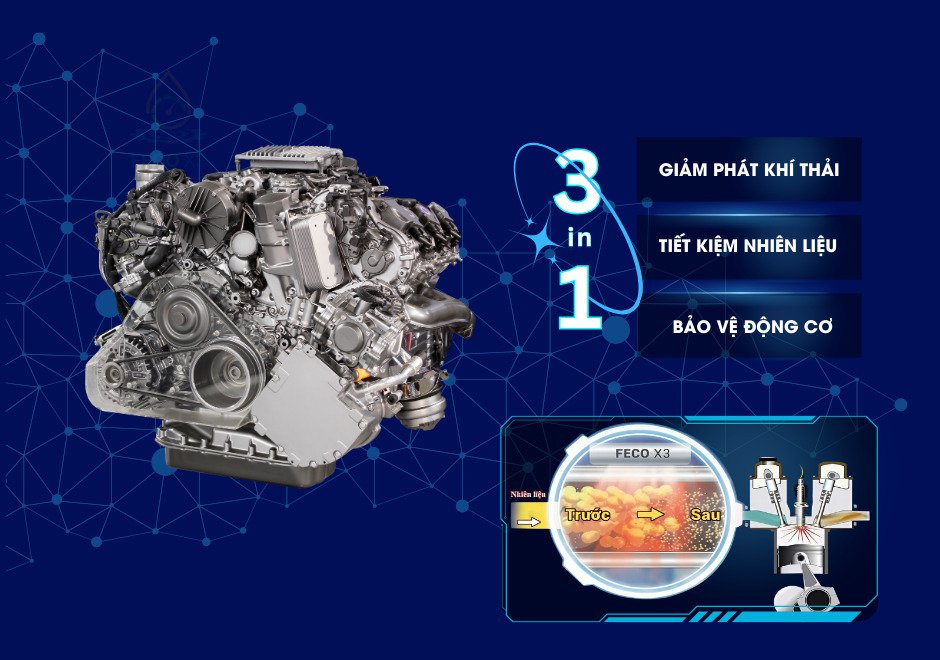 3 in 1

GIẢM PHÁT KHÍ THẢI

TIẾT KIỆM NHIÊN LIỆU

BẢO VỆ ĐỘNG CƠ

FECO X3

Nhiên liệu

Trước

Sau