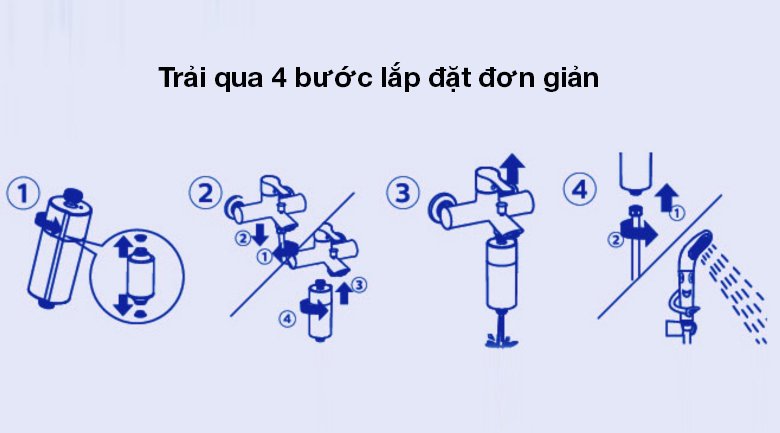 Trải qua 4 bước lắp đặt đơn giản

1

2

2

1

3

4

3

4

1

2