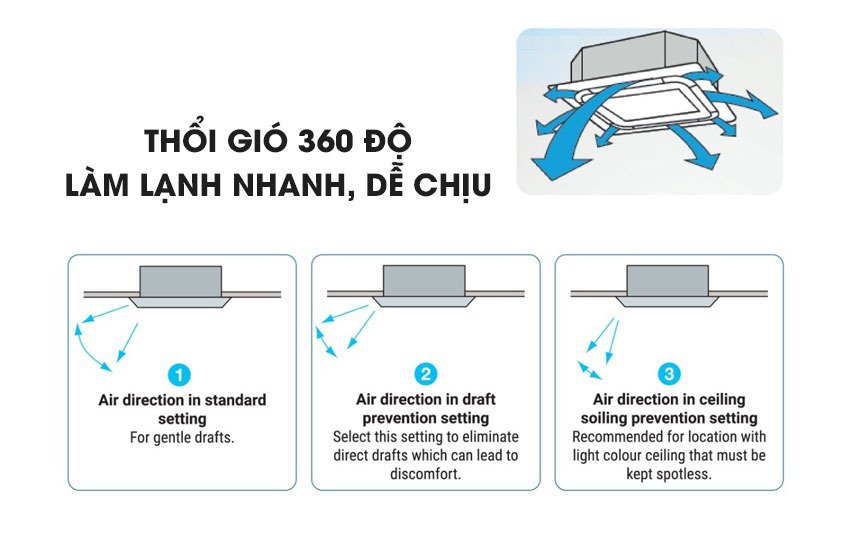 THỔI GIÓ 360 ĐỘ
LÀM LẠNH NHANH, DỄ CHỊU

1
Air direction in standard setting
For gentle drafts.

2
Air direction in draft prevention setting
Select this setting to eliminate direct drafts which can lead to discomfort.

3
Air direction in ceiling soiling prevention setting
Recommended for location with light colour ceiling that must be kept spotless.