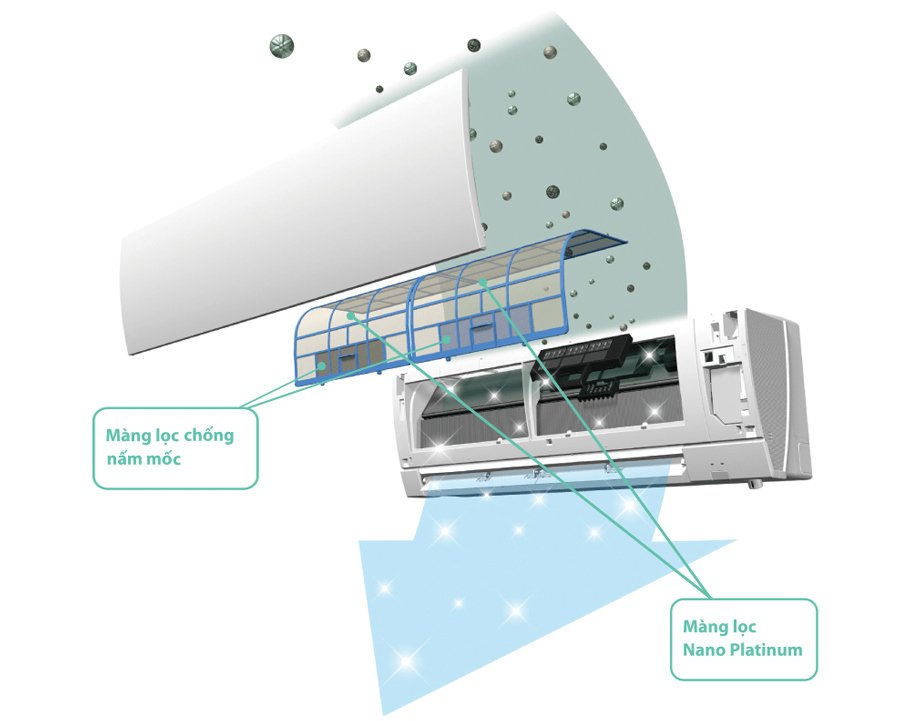 Màng lọc chống nấm mốc

Màng lọc Nano Platinum