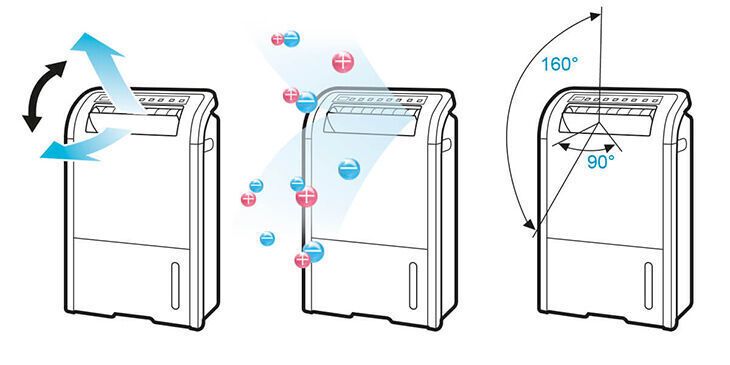 160°

90°