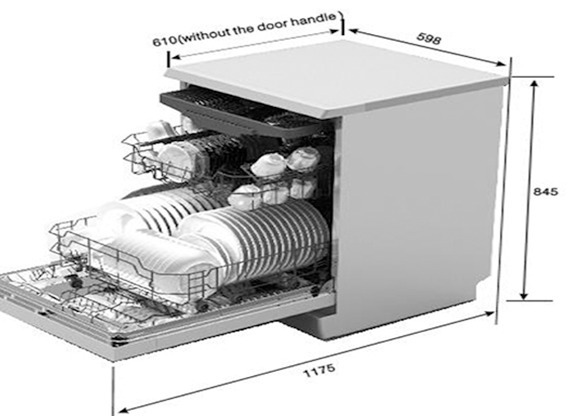 610(without the door handle)
598
845
1175