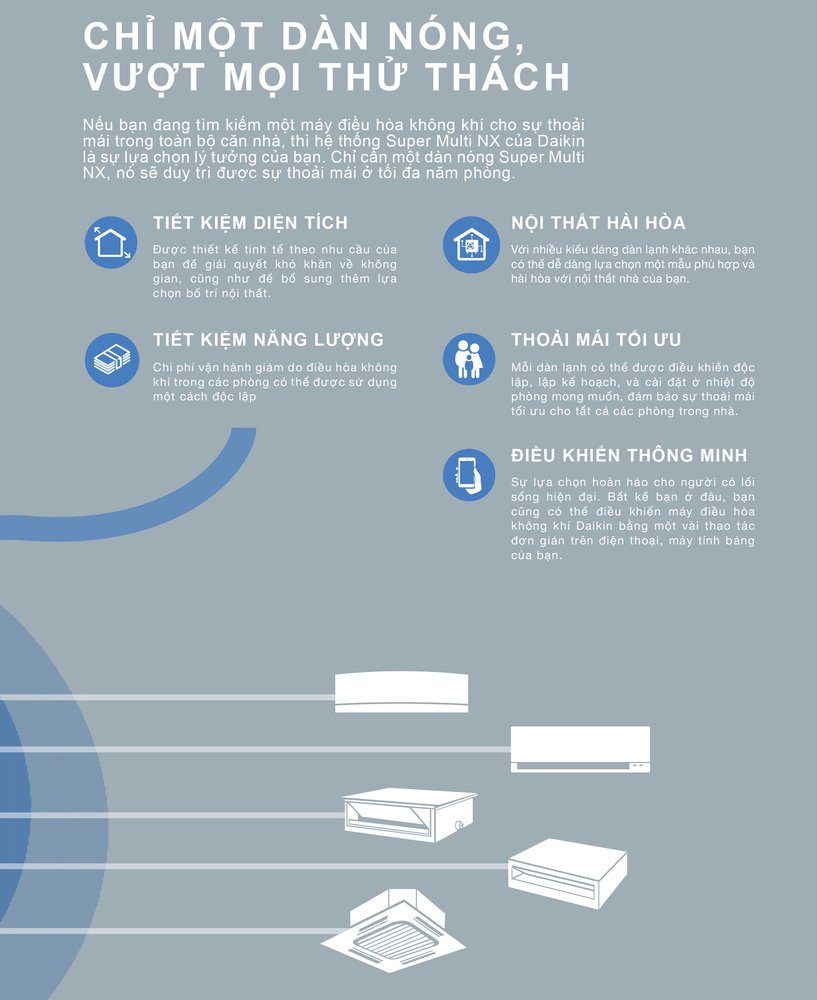 CHỈ MỘT DÀN NÓNG, VƯỢT MỌI THỬ THÁCH

Nếu bạn đang tìm kiếm một máy điều hòa không khí cho sự thoải mái trong toàn bộ căn nhà, thì hệ thống Super Multi NX của Daikin là sự lựa chọn lý tưởng của bạn. Chỉ cần một dàn nóng Super Multi NX, nó sẽ duy trì được sự thoải mái ở tối đa năm phòng.

TIẾT KIỆM DIỆN TÍCH

Được thiết kế tinh tế theo nhu cầu của bạn để giải quyết khó khăn về không gian, cũng như để bổ sung thêm lựa chọn bố trí nội thất.

TIẾT KIỆM NĂNG LƯỢNG

Chi phí vận hành giảm do điều hòa không khí trong các phòng có thể được sử dụng một cách độc lập

NỘI THẤT HÀI HÒA

Với nhiều kiểu dáng dàn lạnh khác nhau, bạn có thể dễ dàng lựa chọn một mẫu phù hợp và hài hòa với nội thất nhà của bạn.

THOẢI MÁI TỐI ƯU

Mỗi dàn lạnh có thể được điều khiển độc lập, lập kế hoạch, và cài đặt ở nhiệt độ phòng mong muốn, đảm bảo sự thoải mái tối ưu cho tất cả các phòng trong nhà.

ĐIỀU KHIỂN THÔNG MINH

Sự lựa chọn hoàn hảo cho người có lối sống hiện đại. Bất kể bạn ở đâu, bạn cũng có thể điều khiển máy điều hòa không khí Daikin bằng một vài thao tác đơn giản trên điện thoại, máy tính bảng của bạn.